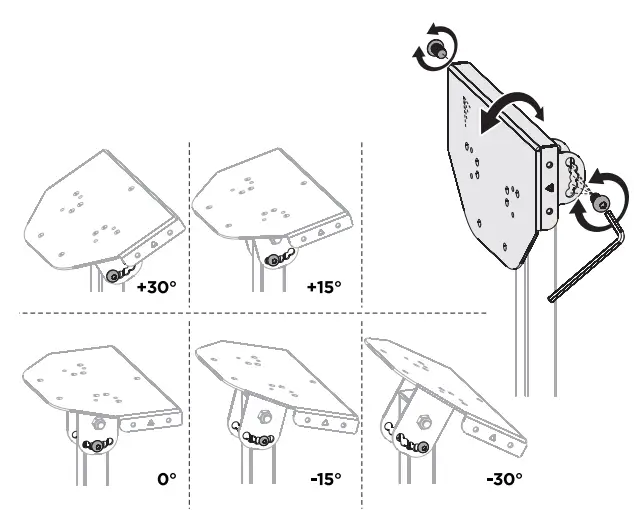 +30°

+15°

0°

-15°

-30°