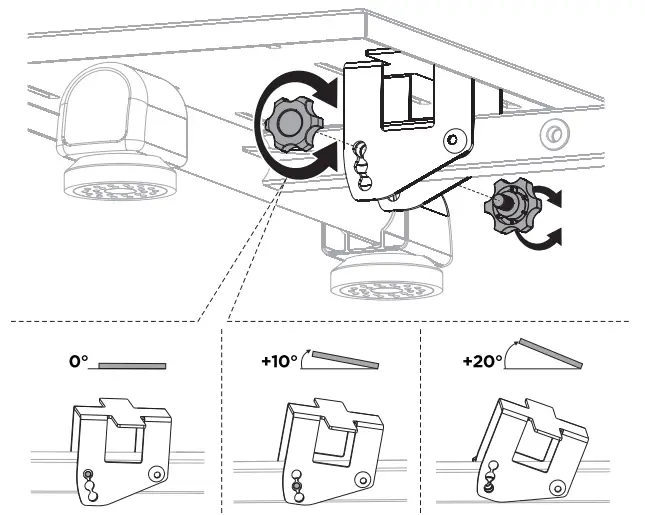 0°

+10°

+20°