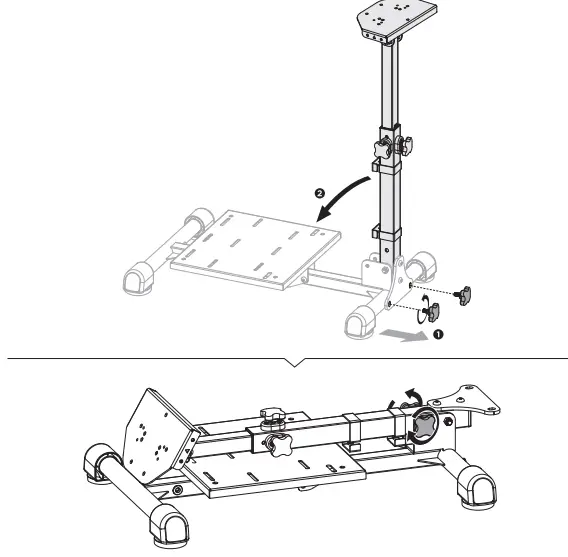 ❷
❶