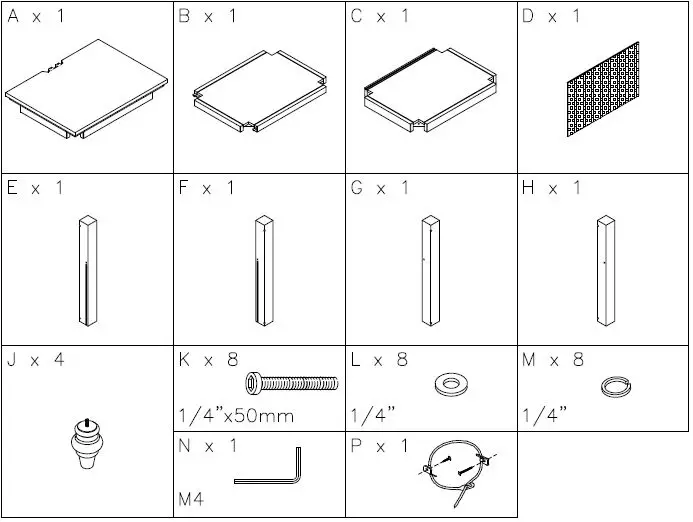 | A x 1 | B x 1 | C x 1 | D x 1 |
|---|---|---|---|
| E x 1 | F x 1 | G x 1 | H x 1 |
| J x 4 | K x 8 1/4"x50mm | L x 8 1/4" | M x 8 1/4" |
| | N x 1 M4 | P x 1 | |