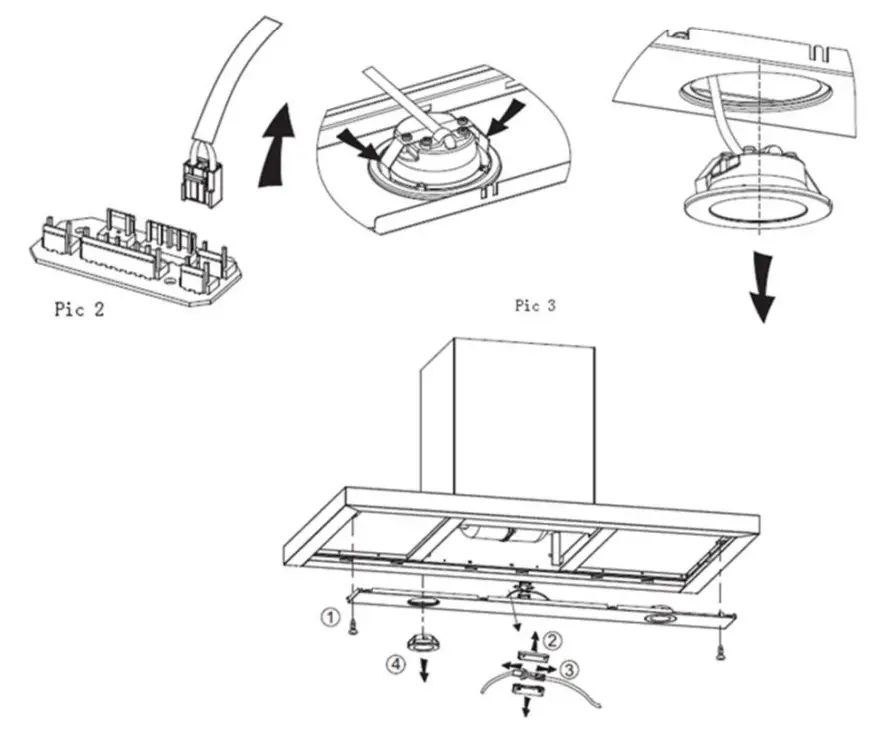 Pic 2

Pic 3

①

②

③

④