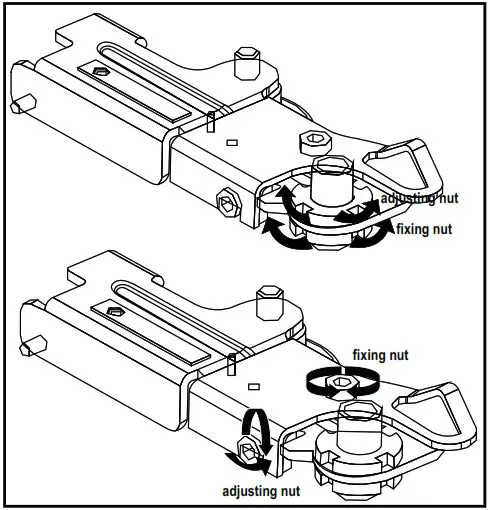 adjusting nut
fixing nut

fixing nut
adjusting nut