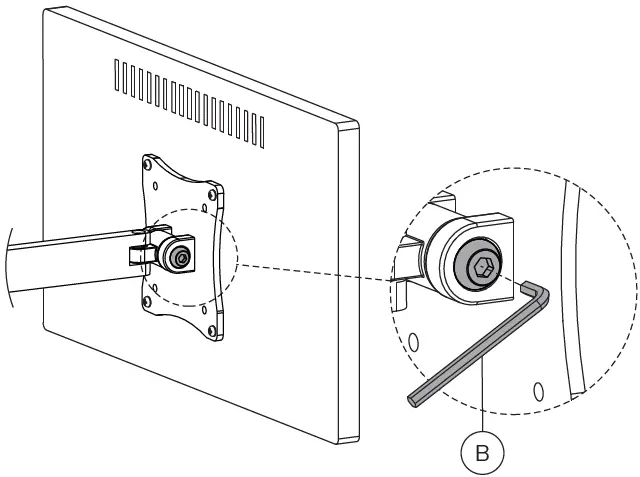 B