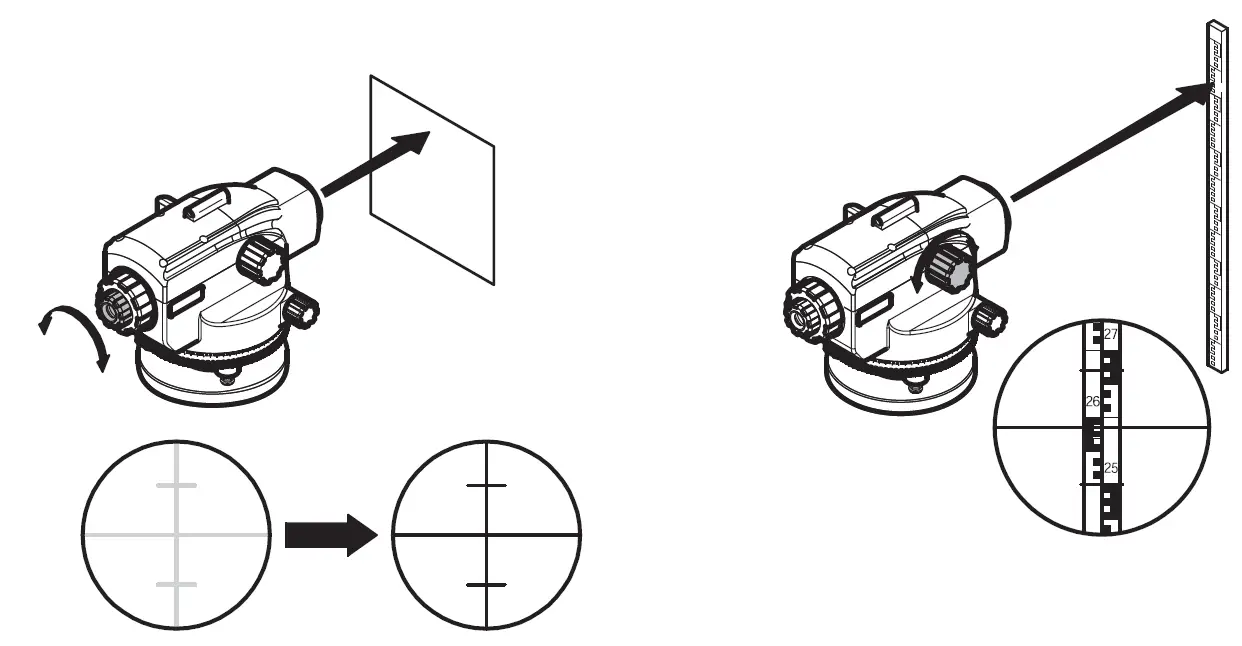 27
26
25