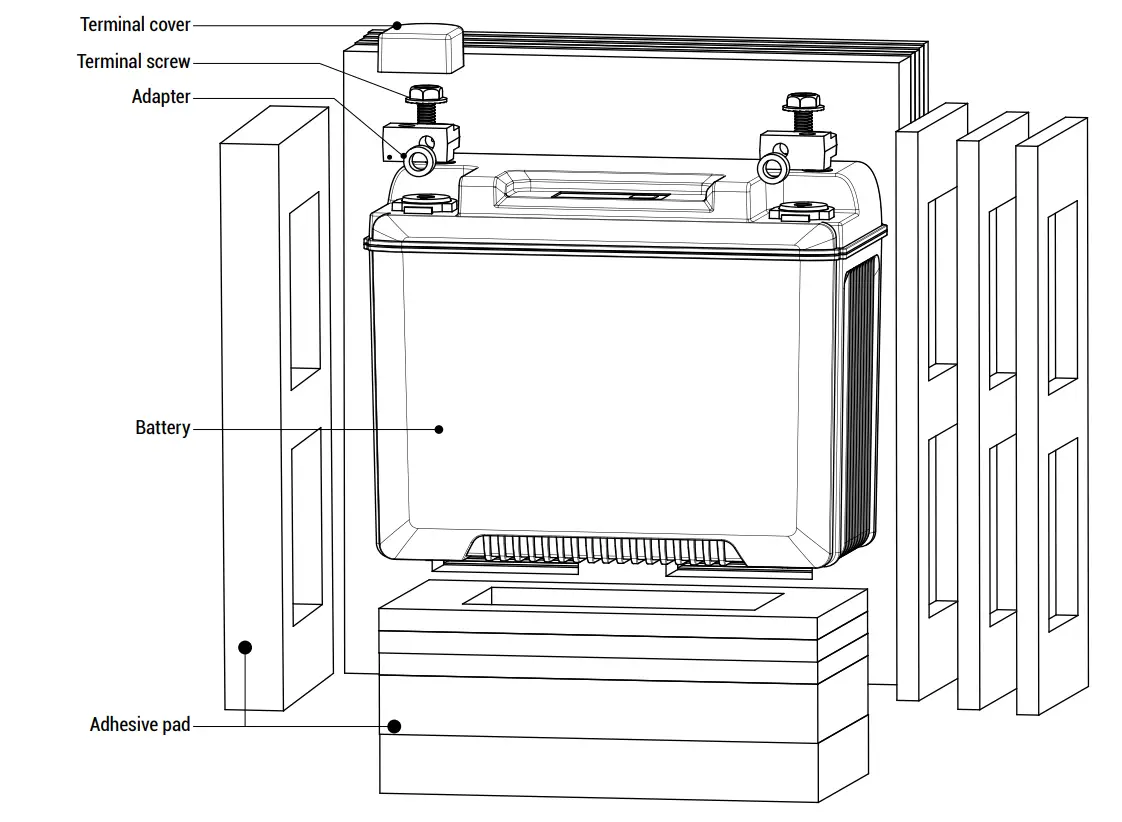 Terminal cover
Terminal screw
Adapter
Battery
Adhesive pad