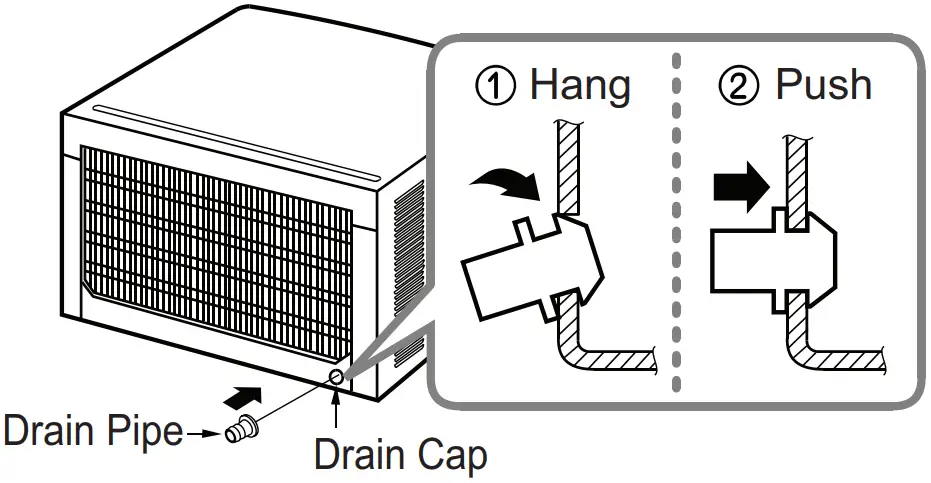 ① Hang

② Push

Drain Pipe

Drain Cap