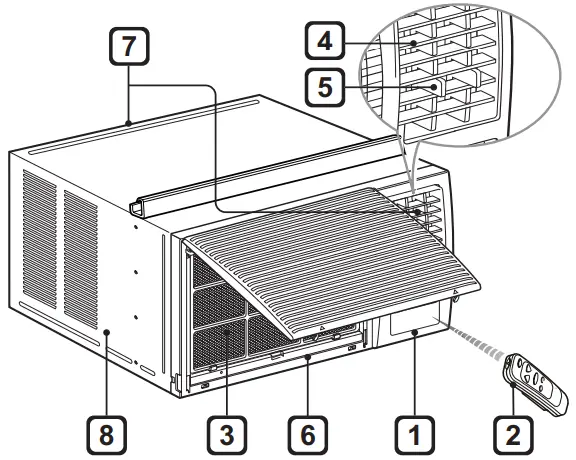 7
4
5
8
3
6
1
2