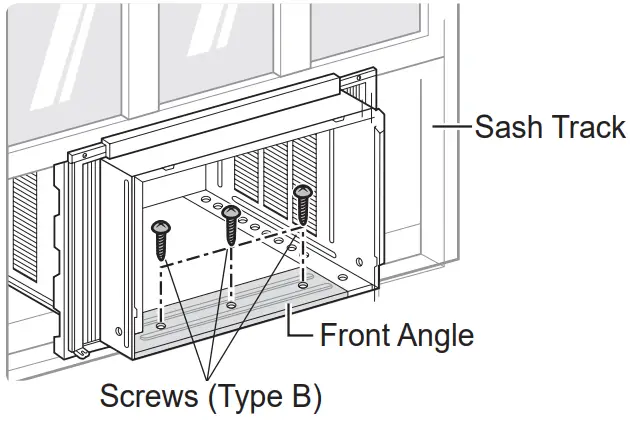 Sash Track

Front Angle

Screws (Type B)