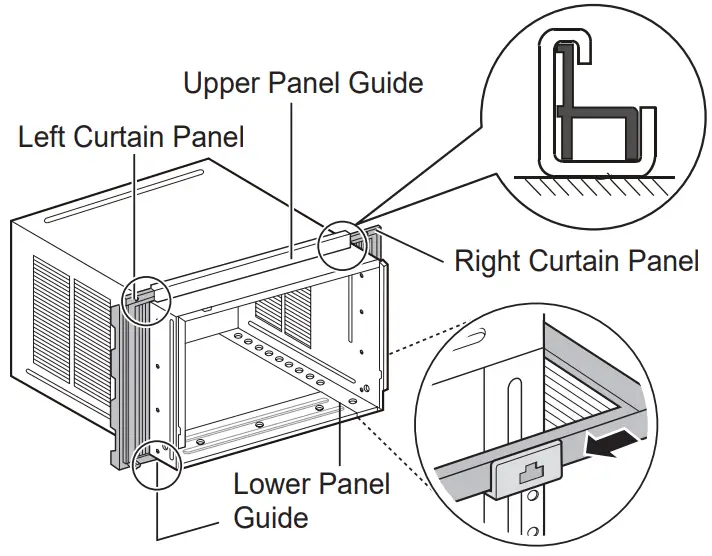 Upper Panel Guide
Left Curtain Panel
Right Curtain Panel
Lower Panel Guide