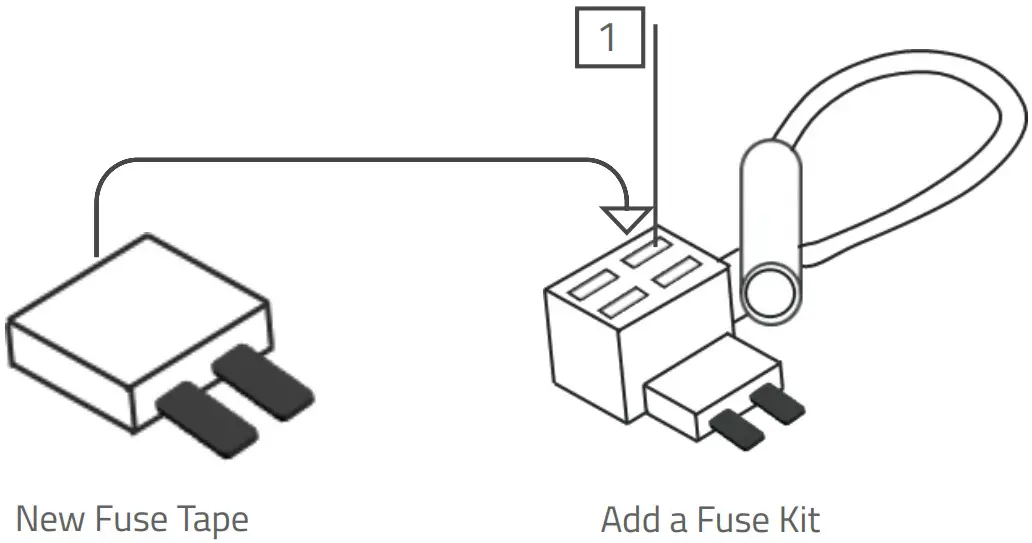 1

New Fuse Tape

Add a Fuse Kit