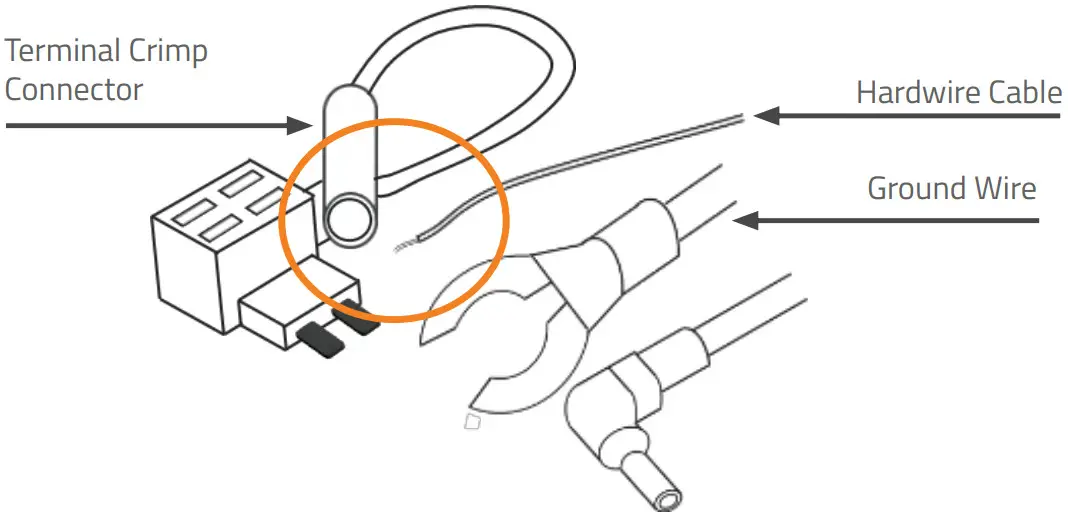 Terminal Crimp Connector

Hardwire Cable

Ground Wire