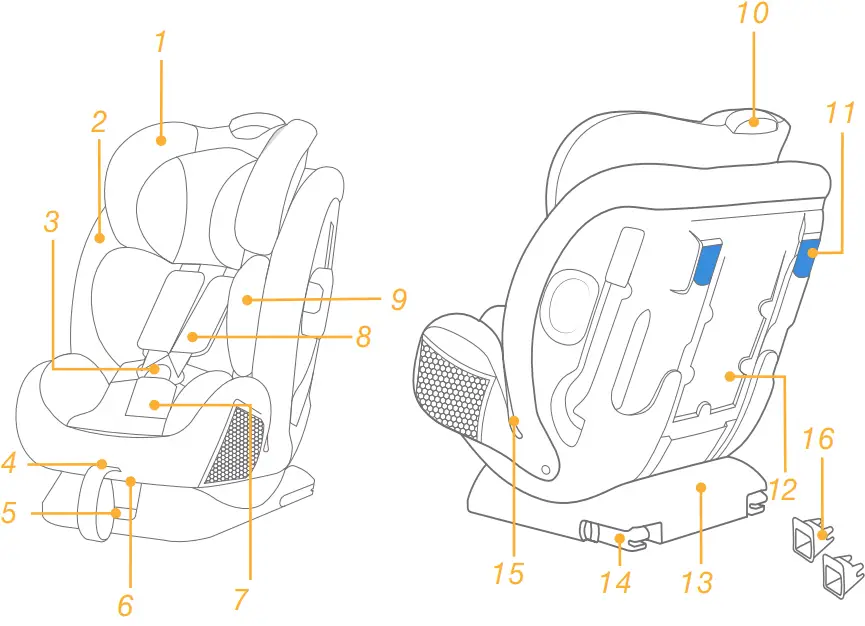 1
2
3
4
5
6
7
8
9
10
11
12
13
14
15
16