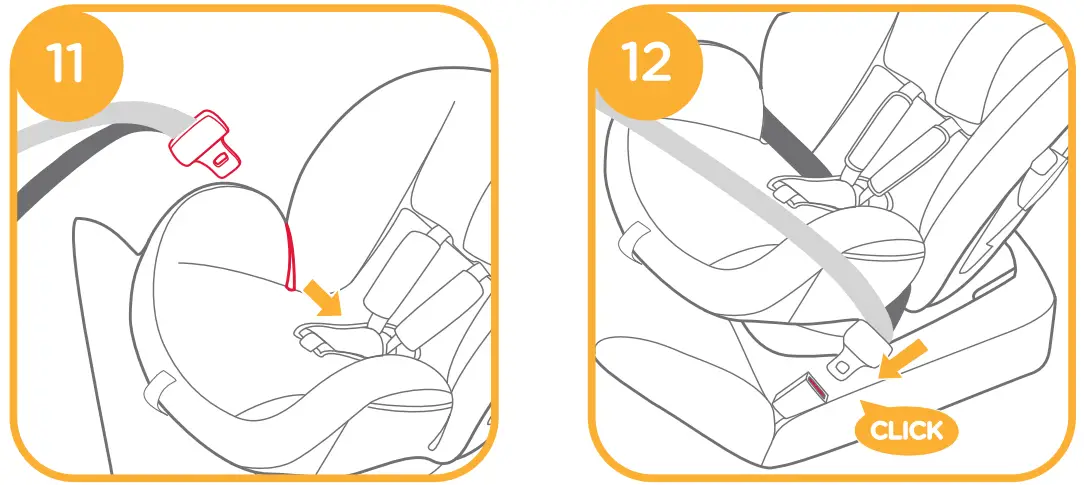 11

12

CLICK