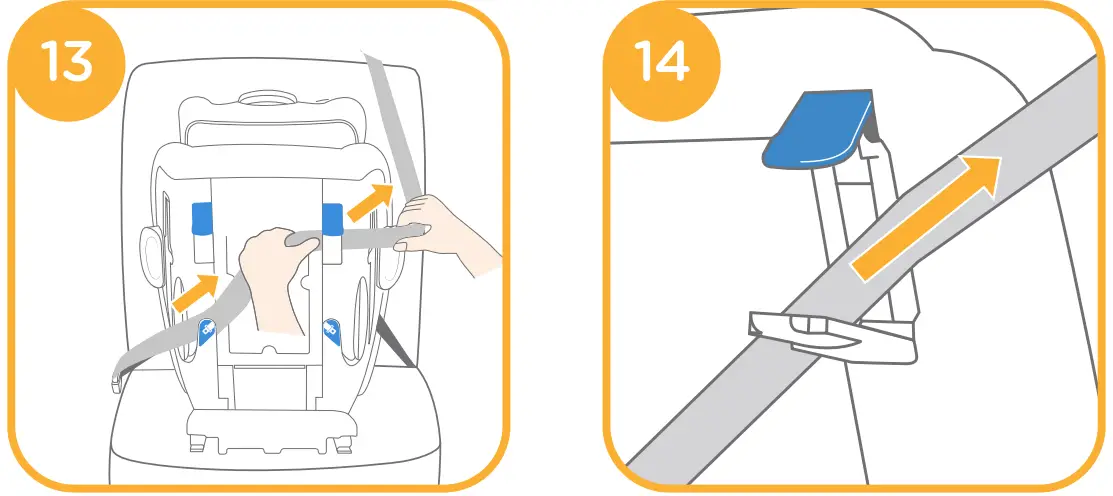 13

14