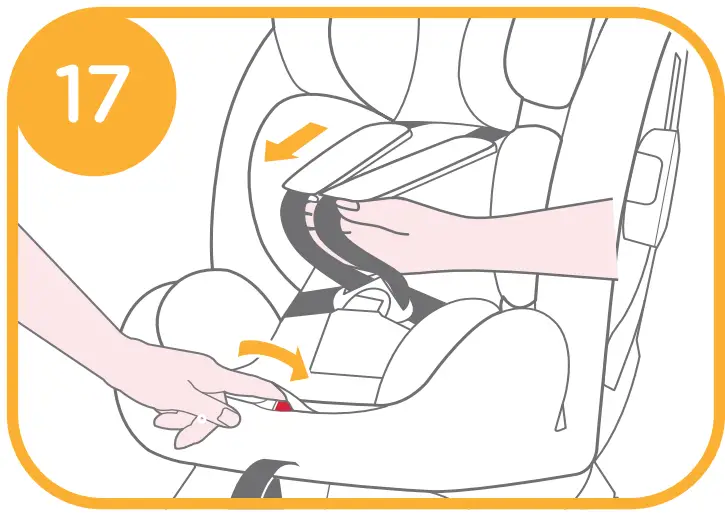 17