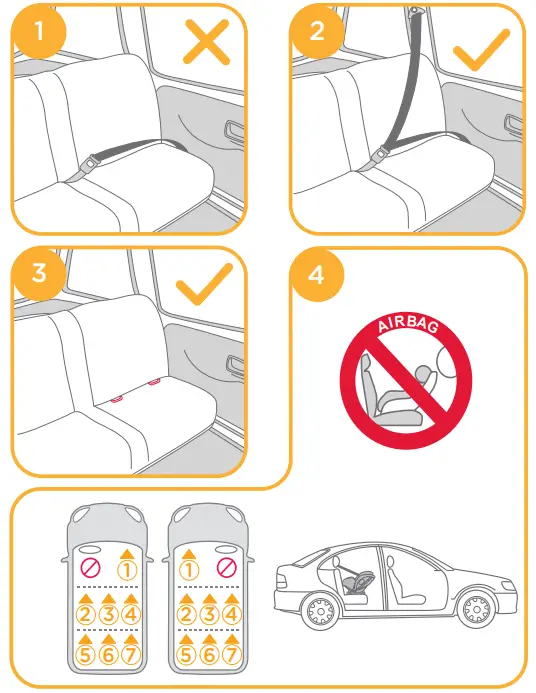 1

2

3

4

AIRBAG

1

2 3 4

5 6 7

1

2 3 4

5 6 7