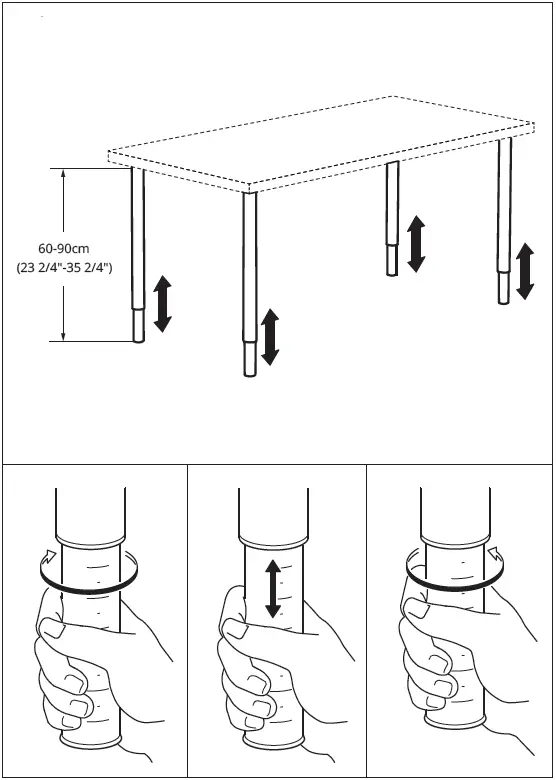 60-90cm
(23 2/4"-35 2/4")