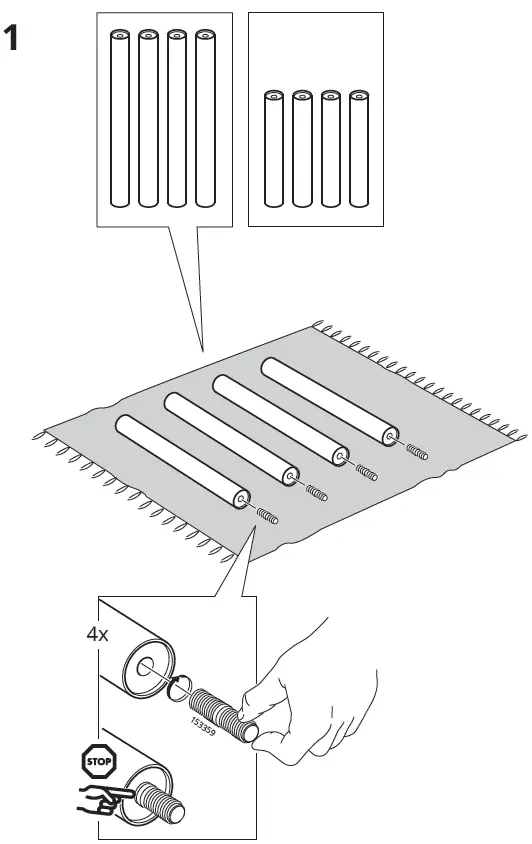 1

4x

153359

STOP