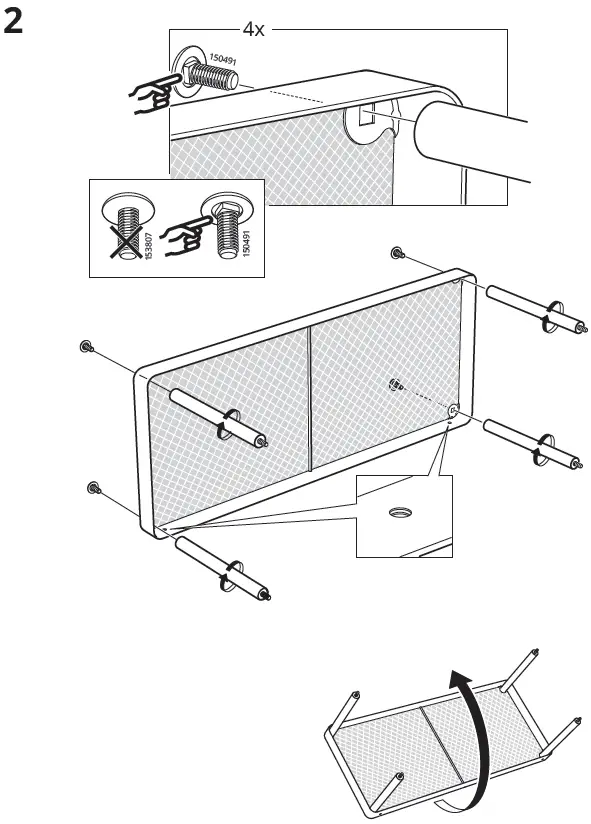 2

4x

150491

153807

150491