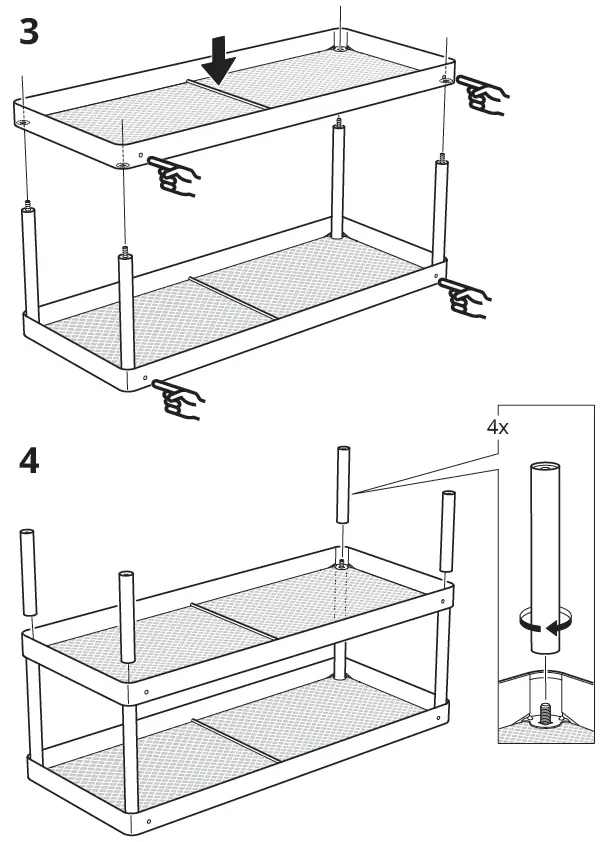 3

4

4x