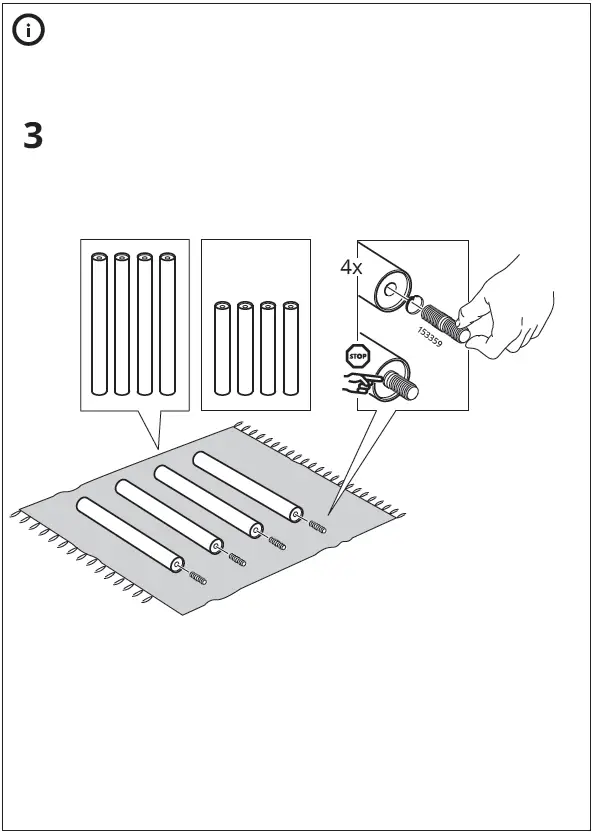 i

3

4x

153359

STOP