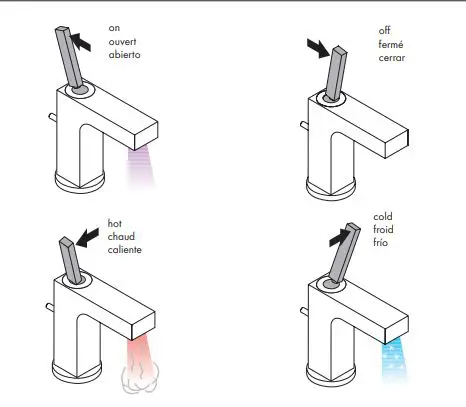 on
ouvert
abierto

off
fermé
cerrar

hot
chaud
caliente

cold
froid
frío