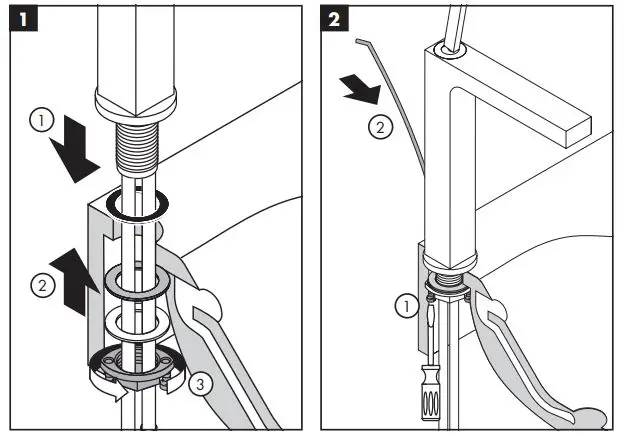 1
1
2
3
2
2
1