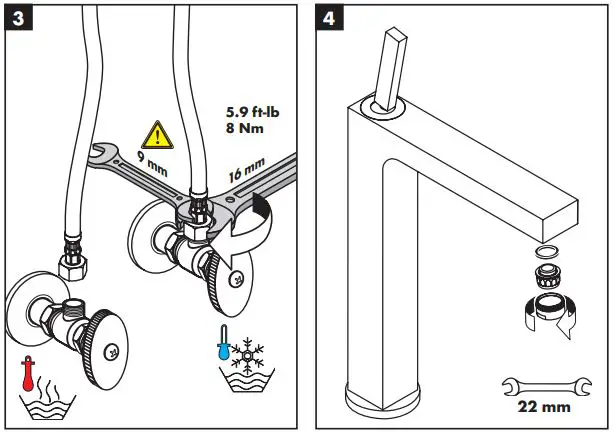 3

5.9 ft-lb
8 Nm

9 mm

16 mm

4

22 mm