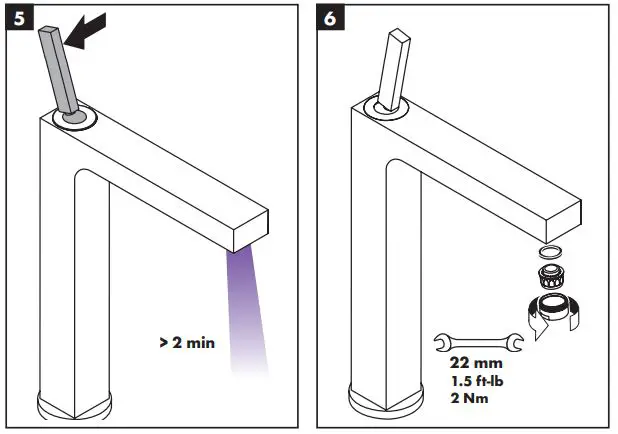 5

> 2 min

6

22 mm
1.5 ft-lb
2 Nm