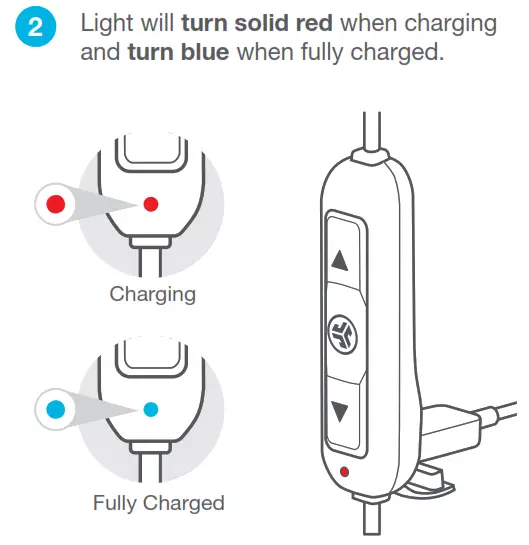 2 Light will turn solid red when charging and turn blue when fully charged.

Charging

Fully Charged