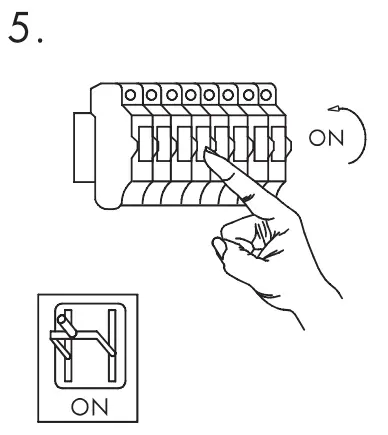 5.

ON

ON