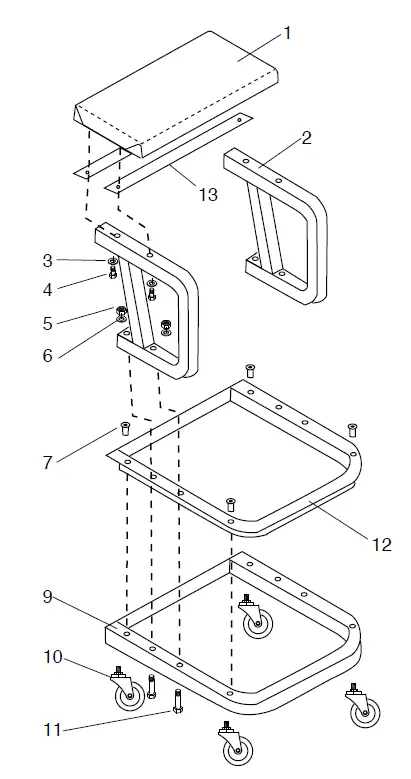 1
2
13
3
4
5
6
7
12
9
10
11