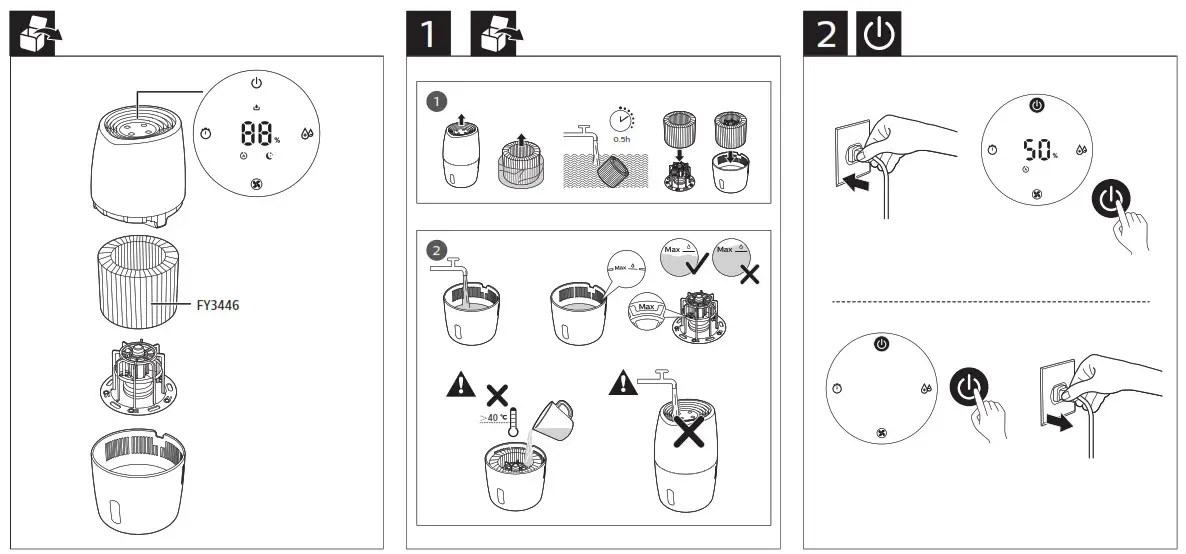 88 %

FY3446

1

1

0.5h

2

Max

Max

Max

Max

>40 °C

2

50 %