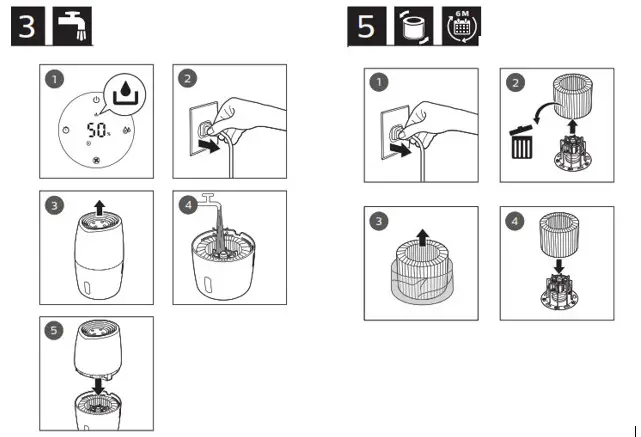 3

1

50%

2

3

4

5

5

6M

1

2

3

4