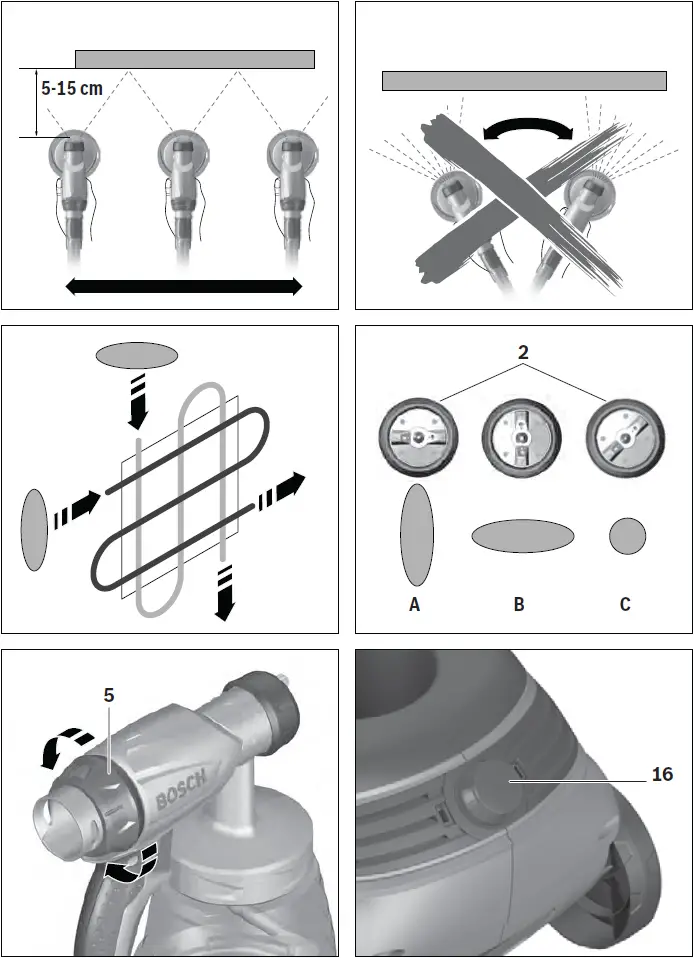 5-15 cm

2

A
B
C

5

BOSCH

16