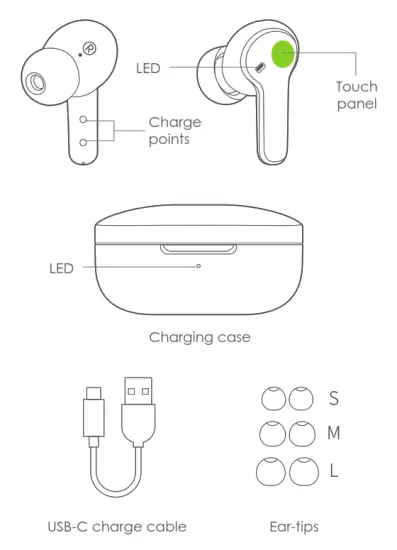 R

LED

Touch panel

Charge points

LED

Charging case

S

M

L

USB-C charge cable

Ear-tips