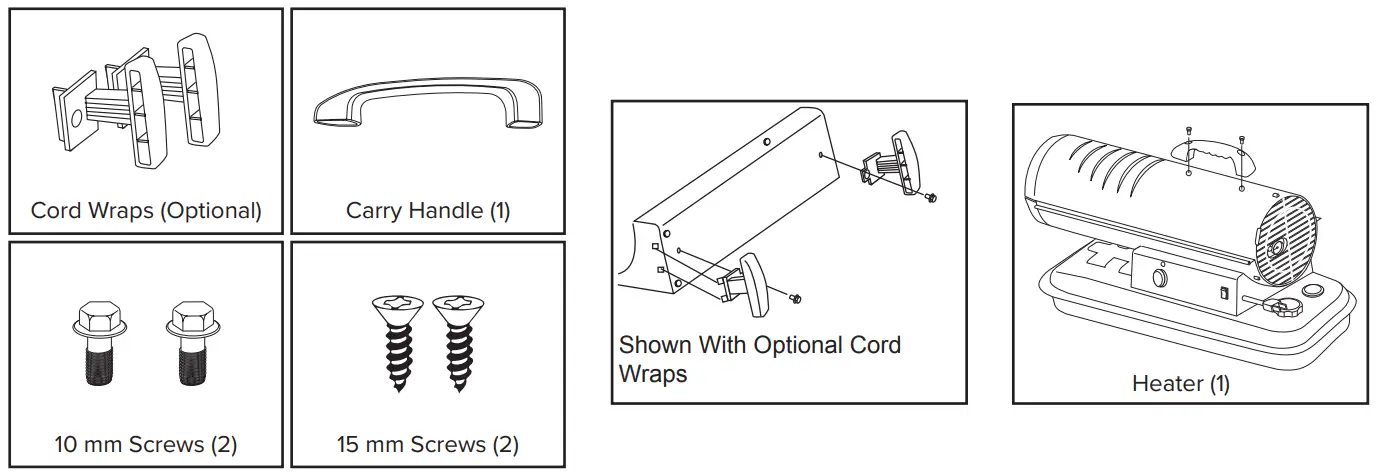 Cord Wraps (Optional)

Carry Handle (1)

10 mm Screws (2)

15 mm Screws (2)

Shown With Optional Cord Wraps

Heater (1)