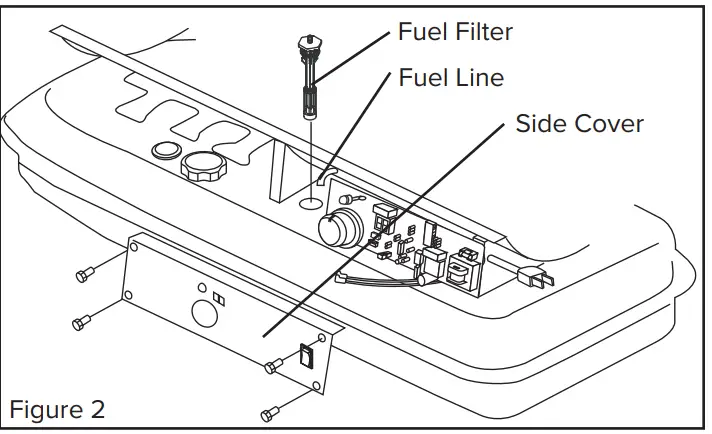 Fuel Filter
Fuel Line
Side Cover
Figure 2