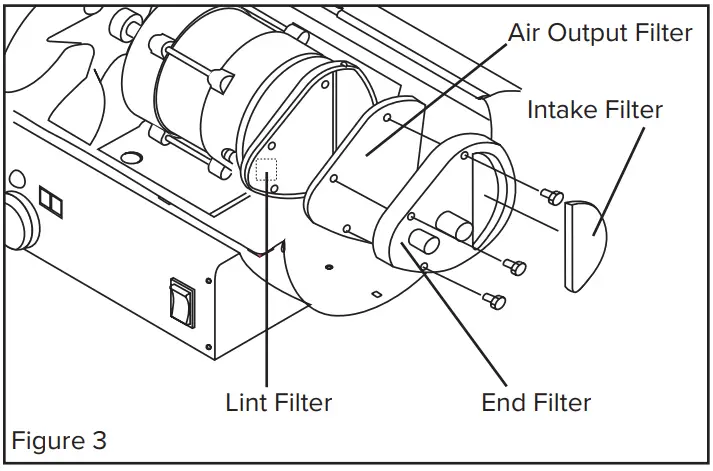 Air Output Filter
Intake Filter
Lint Filter
End Filter
Figure 3