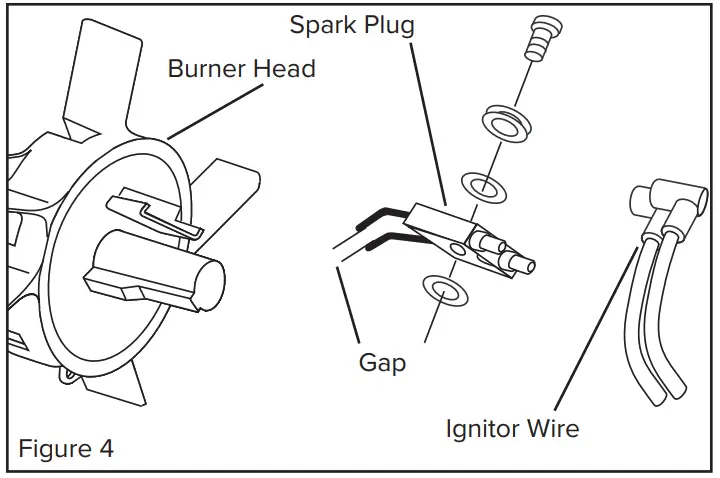 Spark Plug
Burner Head
Gap
Ignitor Wire
Figure 4