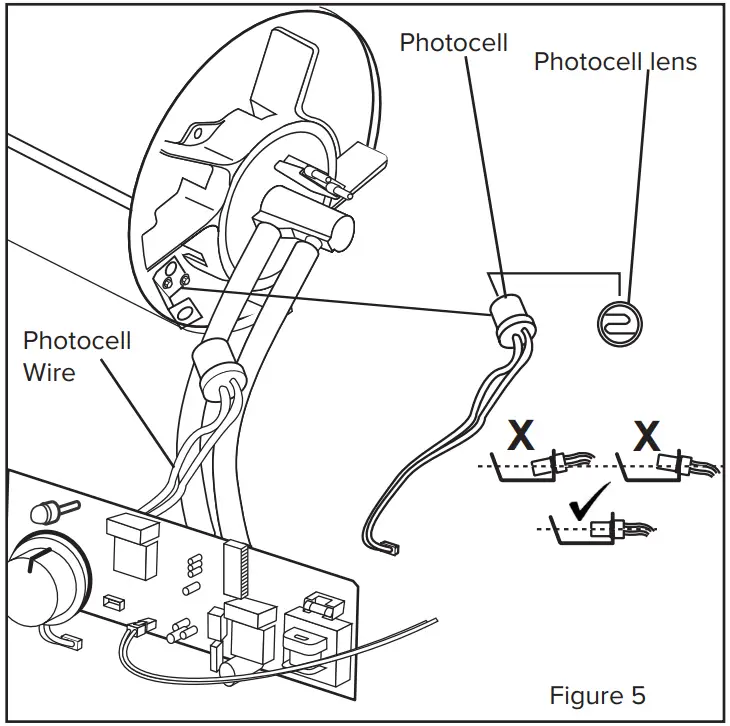 Photocell

Photocell lens

Photocell Wire

X

X

✓

Figure 5