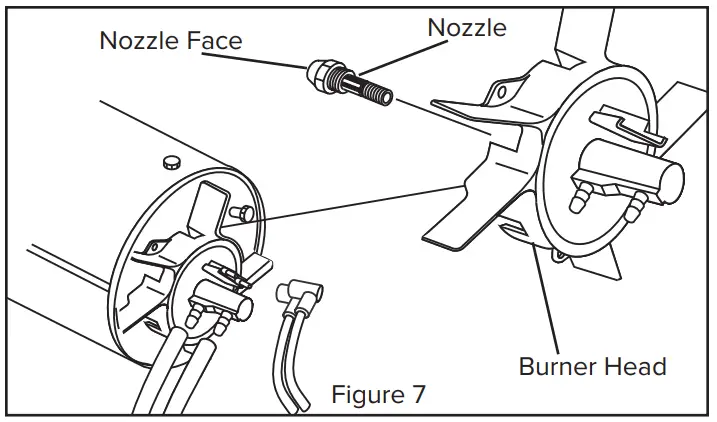 Nozzle Face
Nozzle
Burner Head
Figure 7