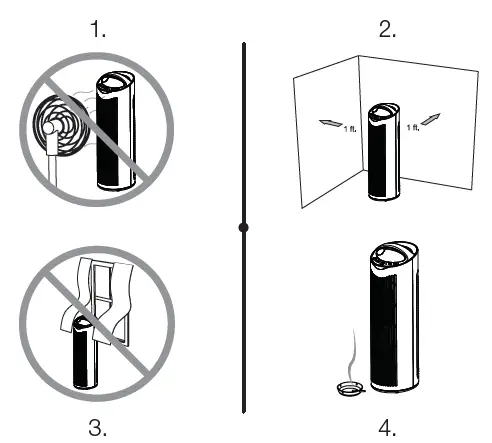 1.

2.

1 ft.

1 ft.

3.

4.