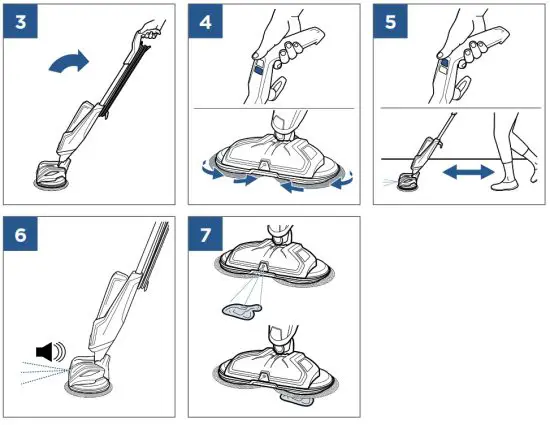 3

4

5

6

7