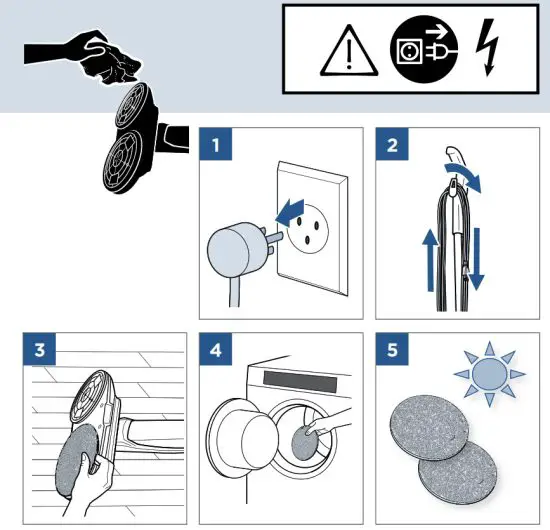 1

2

3

4

5