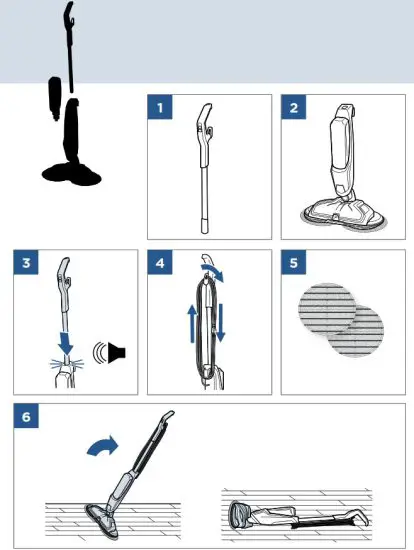 1

2

3

4

5

6