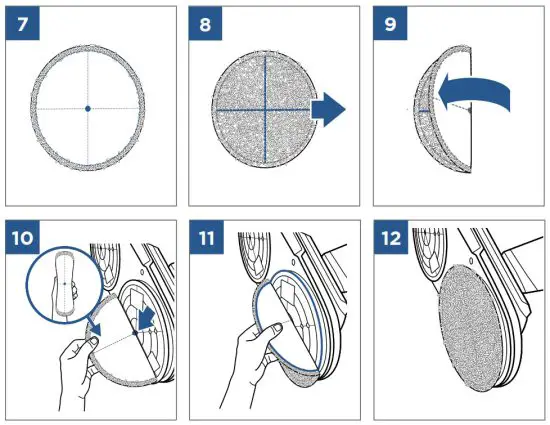 7

8

9

10

11

12