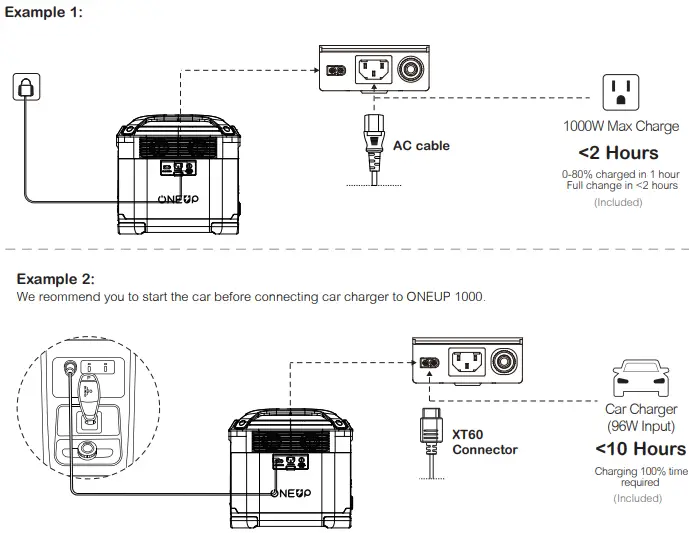 Example 1:

ONEUP

AC cable

1000W Max Charge

<2 Hours

0-80% charged in 1 hour
Full change in <2 hours

(Included)

Example 2:

We reommend you to start the car before connecting car charger to ONEUP 1000.

ONEUP

XT60
Connector

Car Charger
(96W Input)

<10 Hours

Charging 100% time required

(Included)