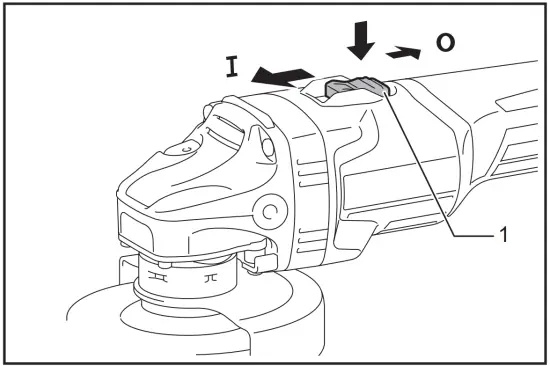 I
O
1