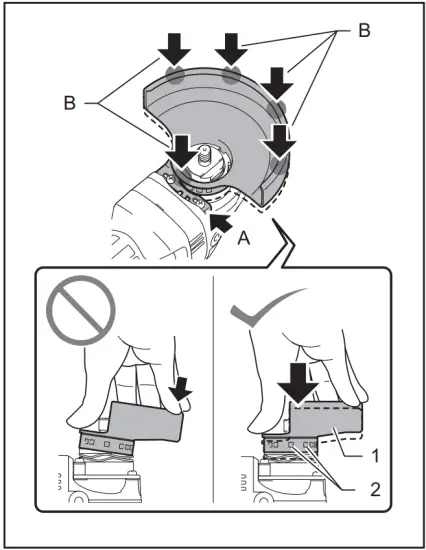 B
B
A
1
2